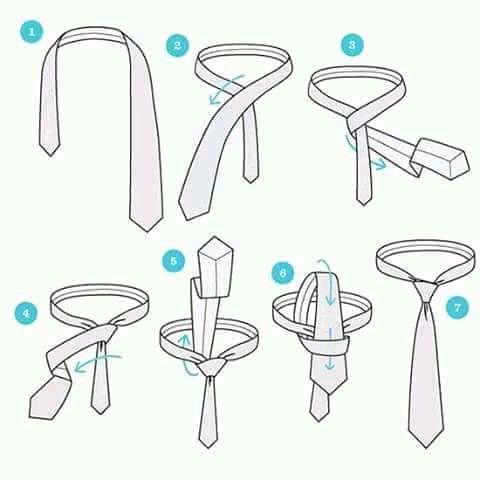 1
2
3
4
5
6
7